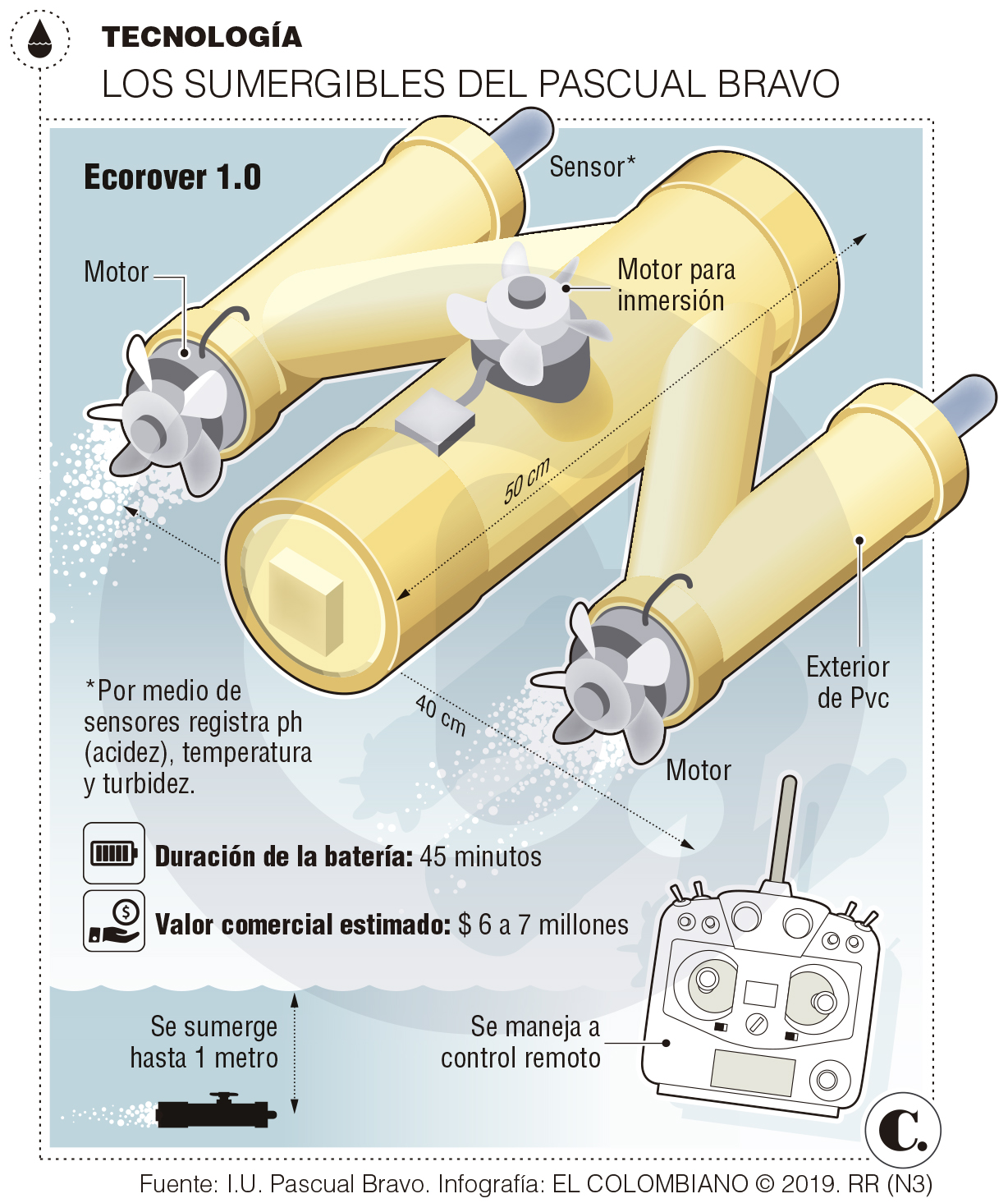 TECNOLOGÍA

LOS SUMERGIBLES DEL PASCUAL BRAVO

Ecorover 1.0

Sensor*

Motor

Motor para inmersión

50 cm

40 cm

Exterior de Pvc

Motor

*Por medio de sensores registra ph (acidez), temperatura y turbidez.

Duración de la batería: 45 minutos

Valor comercial estimado: $ 6 a 7 millones

Se sumerge hasta 1 metro

Se maneja a control remoto

C.

Fuente: I.U. Pascual Bravo. Infografía: EL COLOMBIANO © 2019. RR (N3)