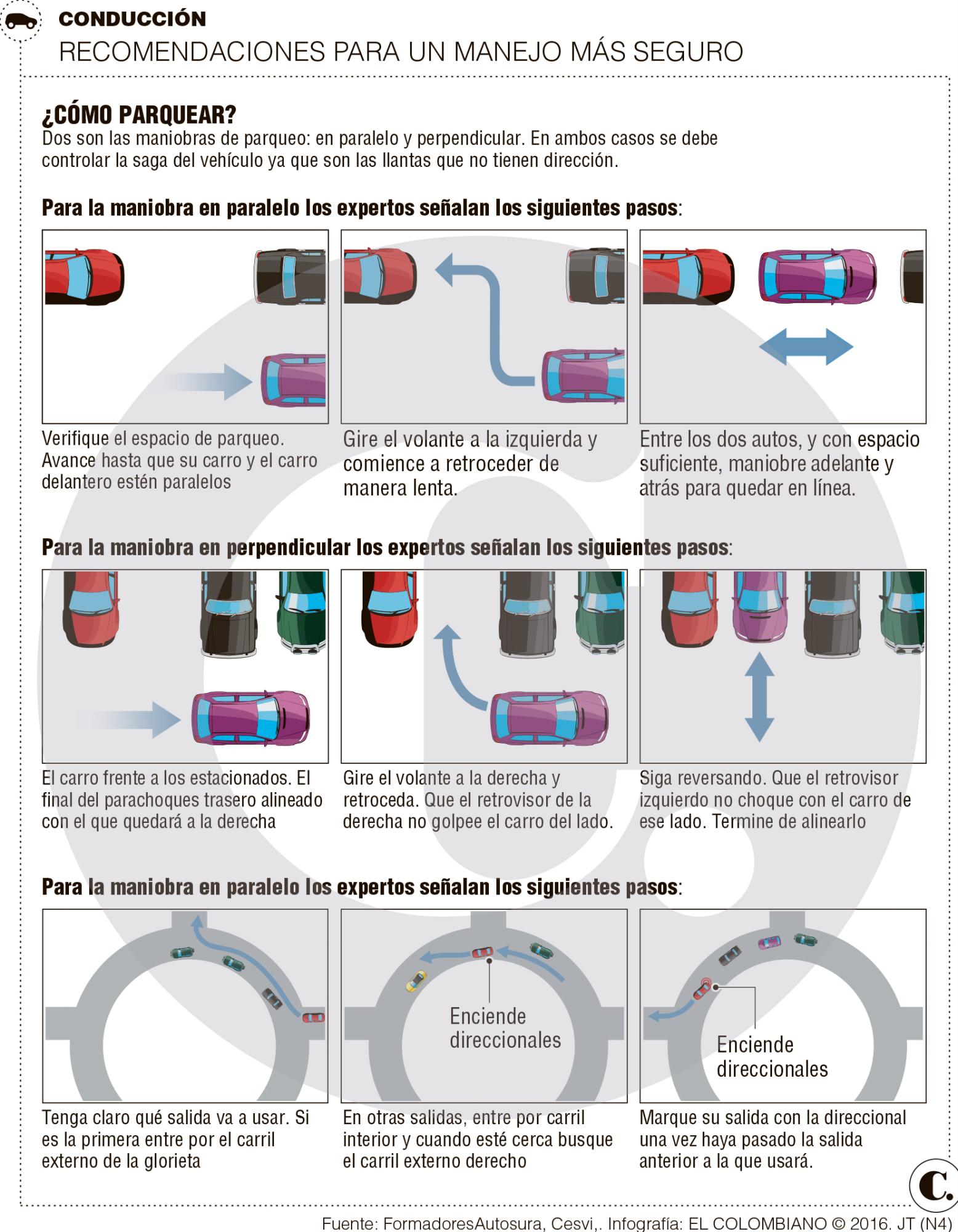 CONDUCCIÓN
RECOMENDACIONES PARA UN MANEJO MÁS SEGURO

¿CÓMO PARQUEAR?
Dos son las maniobras de parqueo: en paralelo y perpendicular. En ambos casos se debe controlar la saga del vehículo ya que son las llantas que no tienen dirección.

Para la maniobra en paralelo los expertos señalan los siguientes pasos:

Verifique el espacio de parqueo. Avance hasta que su carro y el carro delantero estén paralelos

Gire el volante a la izquierda y comience a retroceder de manera lenta.

Entre los dos autos, y con espacio suficiente, maniobre adelante y atrás para quedar en línea.

Para la maniobra en perpendicular los expertos señalan los siguientes pasos:

El carro frente a los estacionados. El final del parachoques trasero alineado con el que quedará a la derecha

Gire el volante a la derecha y retroceda. Que el retrovisor de la derecha no golpee el carro del lado.

Siga reversando. Que el retrovisor izquierdo no choque con el carro de ese lado. Termine de alinearlo

Para la maniobra en paralelo los expertos señalan los siguientes pasos:

Enciende direccionales

Enciende direccionales

Tenga claro qué salida va a usar. Si es la primera entre por el carril externo de la glorieta

En otras salidas, entre por carril interior y cuando esté cerca busque el carril externo derecho

Marque su salida con la direccional una vez haya pasado la salida anterior a la que usará.

C.

Fuente: FormadoresAutosura, Cesvi,. Infografía: EL COLOMBIANO © 2016. JT (N4)