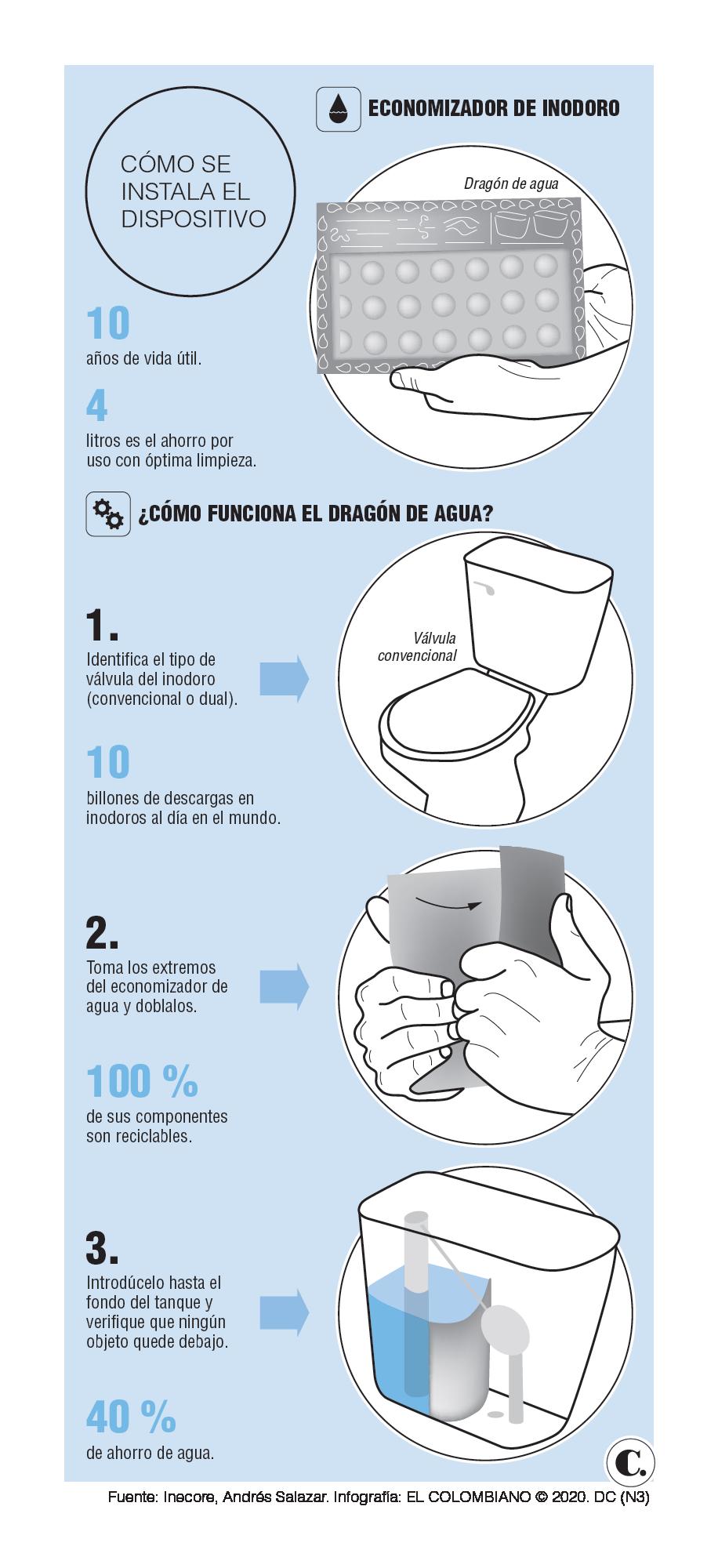 ECONOMIZADOR DE INODORO

CÓMO SE INSTALA EL DISPOSITIVO

Dragón de agua

10
años de vida útil.

4
litros es el ahorro por uso con óptima limpieza.

¿CÓMO FUNCIONA EL DRAGÓN DE AGUA?

1.
Identifica el tipo de válvula del inodoro (convencional o dual).

Válvula convencional

10
billones de descargas en inodoros al día en el mundo.

2.
Toma los extremos del economizador de agua y doblalos.

100 %
de sus componentes son reciclables.

3.
Introdúcelo hasta el fondo del tanque y verifique que ningún objeto quede debajo.

40 %
de ahorro de agua.

C.

Fuente: Inecore, Andrés Salazar. Infografía: EL COLOMBIANO © 2020. DC (N3)