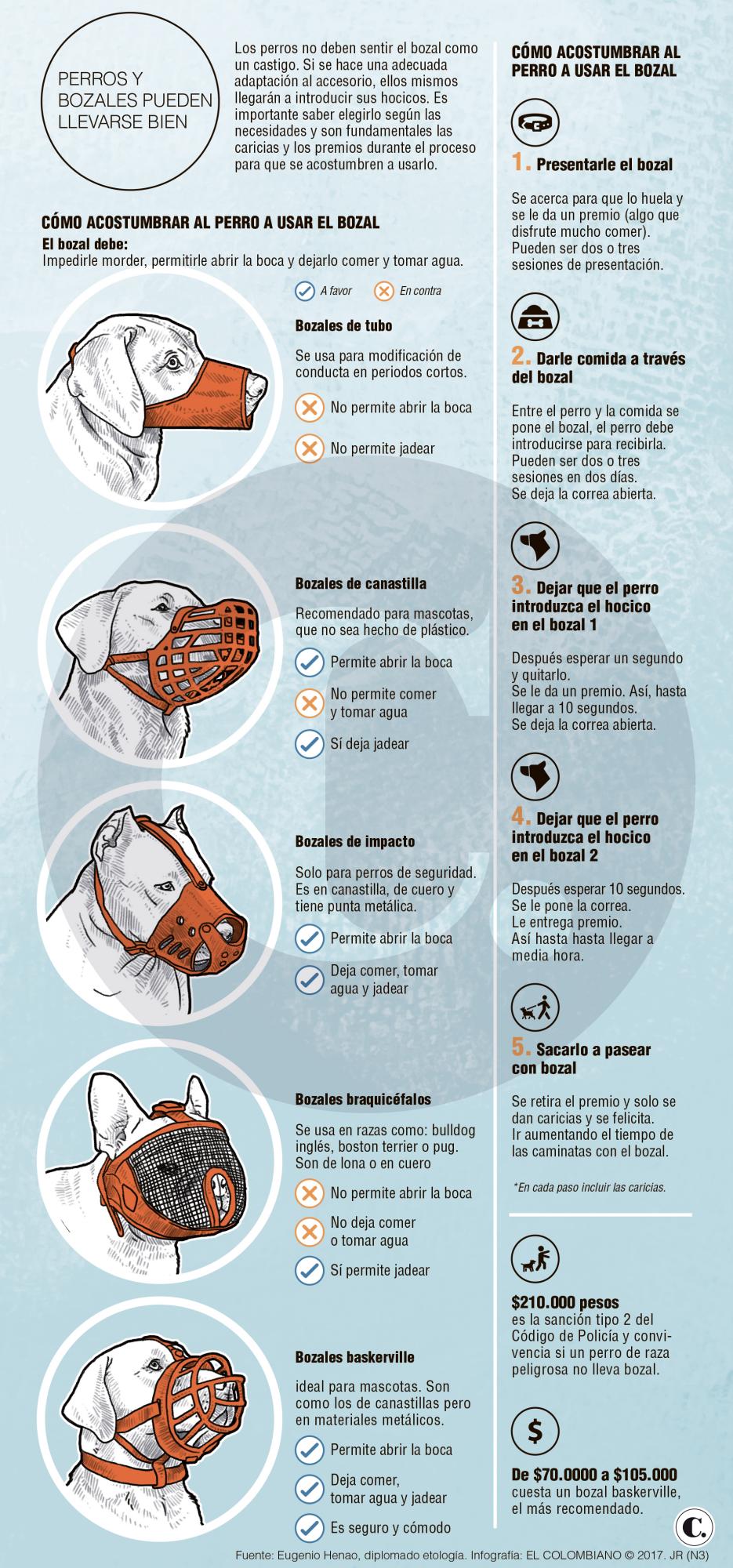 PERROS Y BOZALES PUEDEN LLEVARSE BIEN

Los perros no deben sentir el bozal como un castigo. Si se hace una adecuada adaptación al accesorio, ellos mismos llegarán a introducir sus hocicos. Es importante saber elegirlo según las necesidades y son fundamentales las caricias y los premios durante el proceso para que se acostumbren a usarlo.

CÓMO ACOSTUMBRAR AL PERRO A USAR EL BOZAL
El bozal debe:
Impedirle morder, permitirle abrir la boca y dejarlo comer y tomar agua.

A favor En contra

Bozales de tubo
Se usa para modificación de conducta en periodos cortos.
No permite abrir la boca
No permite jadear

Bozales de canastilla
Recomendado para mascotas, que no sea hecho de plástico.
Permite abrir la boca
No permite comer y tomar agua
Sí deja jadear

Bozales de impacto
Solo para perros de seguridad. Es en canastilla, de cuero y tiene punta metálica.
Permite abrir la boca
Deja comer, tomar agua y jadear

Bozales braquicéfalos
Se usa en razas como: bulldog inglés, boston terrier o pug. Son de lona o en cuero
No permite abrir la boca
No deja comer o tomar agua
Sí permite jadear

Bozales baskerville
ideal para mascotas. Son como los de canastillas pero en materiales metálicos.
Permite abrir la boca
Deja comer, tomar agua y jadear
Es seguro y cómodo

CÓMO ACOSTUMBRAR AL PERRO A USAR EL BOZAL

1. Presentarle el bozal
Se acerca para que lo huela y se le da un premio (algo que disfrute mucho comer). Pueden ser dos o tres sesiones de presentación.

2. Darle comida a través del bozal
Entre el perro y la comida se pone el bozal, el perro debe introducirse para recibirla. Pueden ser dos o tres sesiones en dos días. Se deja la correa abierta.

3. Dejar que el perro introduzca el hocico en el bozal 1
Después esperar un segundo y quitarlo. Se le da un premio. Así, hasta llegar a 10 segundos. Se deja la correa abierta.

4. Dejar que el perro introduzca el hocico en el bozal 2
Después esperar 10 segundos. Se le pone la correa. Le entrega premio. Así hasta hasta llegar a media hora.

5. Sacarlo a pasear con bozal
Se retira el premio y solo se dan caricias y se felicita. Ir aumentando el tiempo de las caminatas con el bozal.

*En cada paso incluir las caricias.

$210.000 pesos es la sanción tipo 2 del Código de Policía y convivencia si un perro de raza peligrosa no lleva bozal.

$

De $70.0000 a $105.000 cuesta un bozal baskerville, el más recomendado.

C.

Fuente: Eugenio Henao, diplomado etología. Infografía: EL COLOMBIANO © 2017. JR (N3)